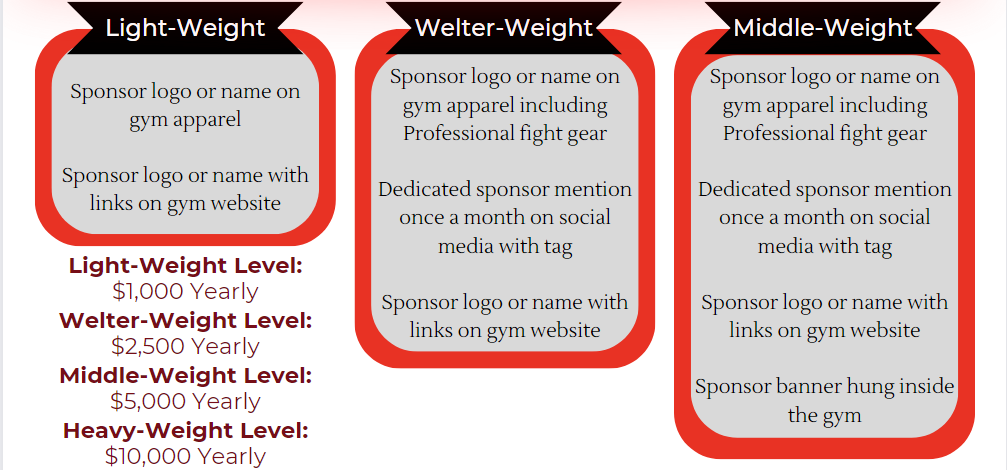 Light-Weight

Sponsor logo or name on gym apparel

Sponsor logo or name with links on gym website

Light-Weight Level:
$1,000 Yearly
Welter-Weight Level:
$2,500 Yearly
Middle-Weight Level:
$5,000 Yearly
Heavy-Weight Level:
$10,000 Yearly

Welter-Weight

Sponsor logo or name on gym apparel including Professional fight gear

Dedicated sponsor mention once a month on social media with tag

Sponsor logo or name with links on gym website

Middle-Weight

Sponsor logo or name on gym apparel including Professional fight gear

Dedicated sponsor mention once a month on social media with tag

Sponsor logo or name with links on gym website

Sponsor banner hung inside the gym